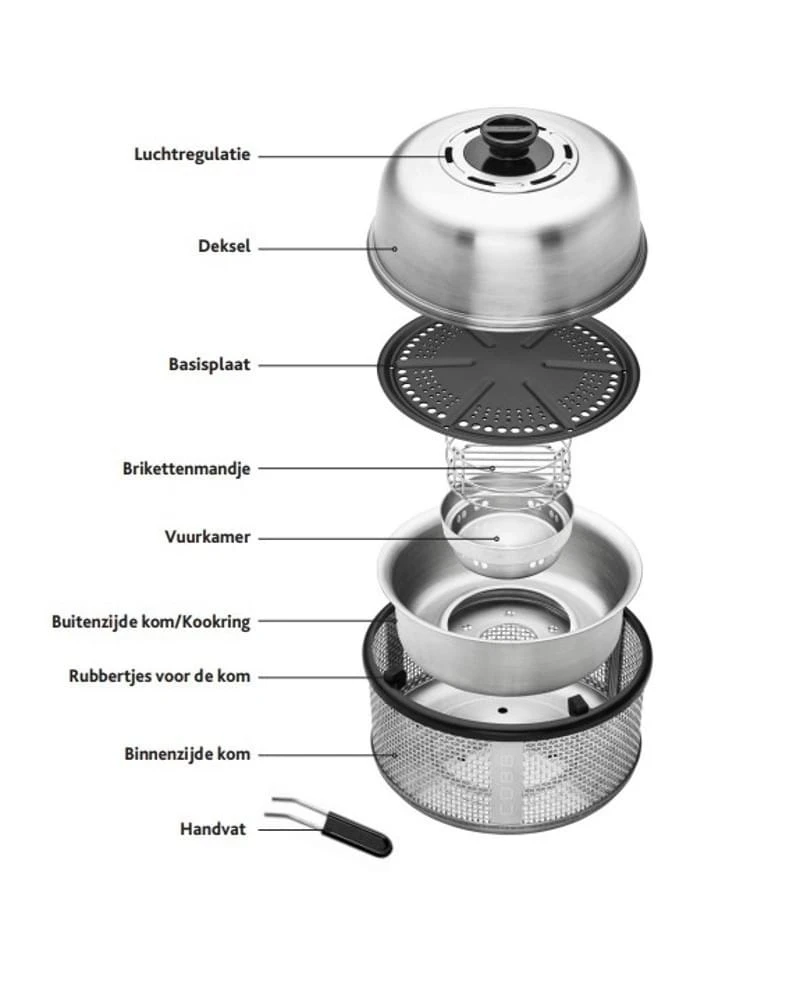 Luchtregulatie

Deksel

Basisplaat

Brikettenmandje

Vuurkamer

Buitenzijde kom/Kookring

Rubbertjes voor de kom

Binnenzijde kom

Handvat

COBB